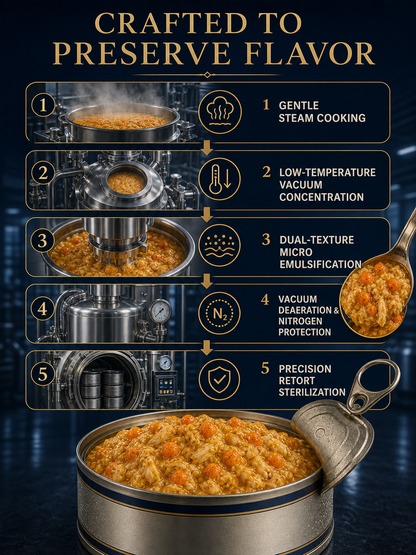 CRAFTED TO PRESERVE FLAVOR

1

1 GENTLE STEAM COOKING

2

2 LOW-TEMPERATURE VACUUM CONCENTRATION

3

3 DUAL-TEXTURE MICRO EMULSIFICATION

4

$N_2$

4 VACUUM DEAERATION & NITROGEN PROTECTION

5

5 PRECISION RETORT STERILIZATION